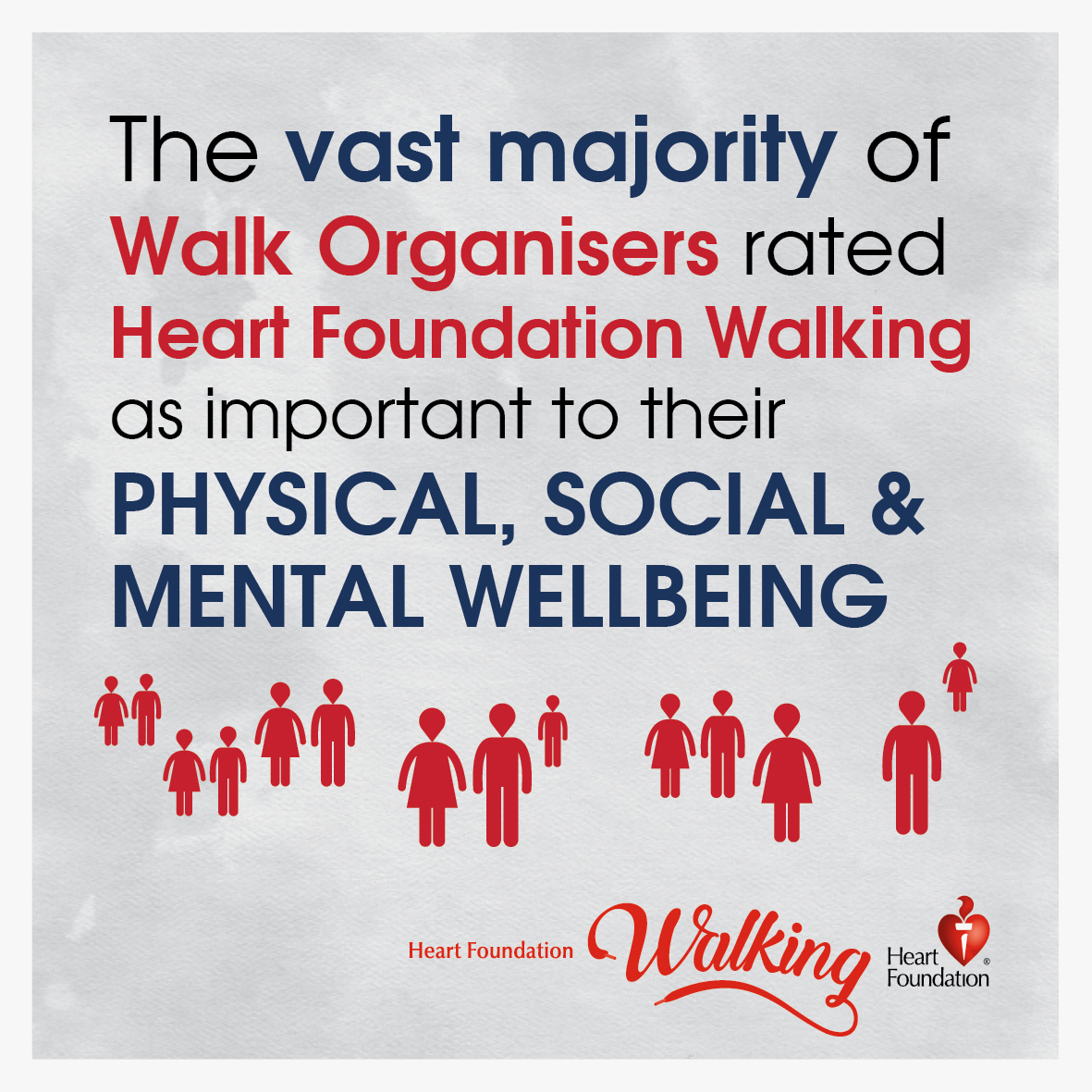 The vast majority of Walk Organisers rated Heart Foundation Walking as important to their PHYSICAL, SOCIAL & MENTAL WELLBEING

Heart Foundation Walking

Heart Foundation